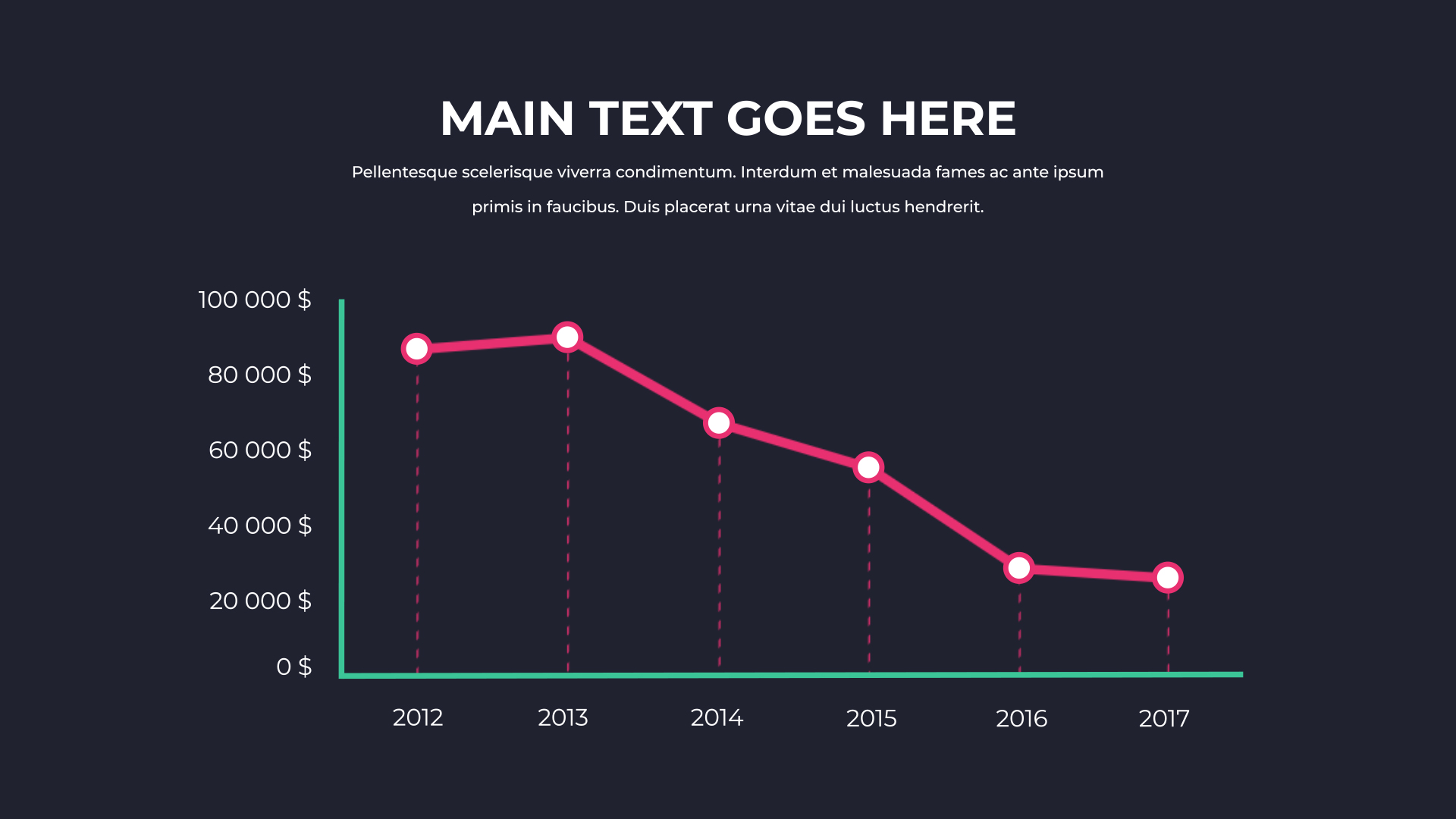 MAIN TEXT GOES HERE

Pellentesque scelerisque viverra condimentum. Interdum et malesuada fames ac ante ipsum primis in faucibus. Duis placerat urna vitae dui luctus hendrerit.

100 000 $
80 000 $
60 000 $
40 000 $
20 000 $
0 $

2012
2013
2014
2015
2016
2017